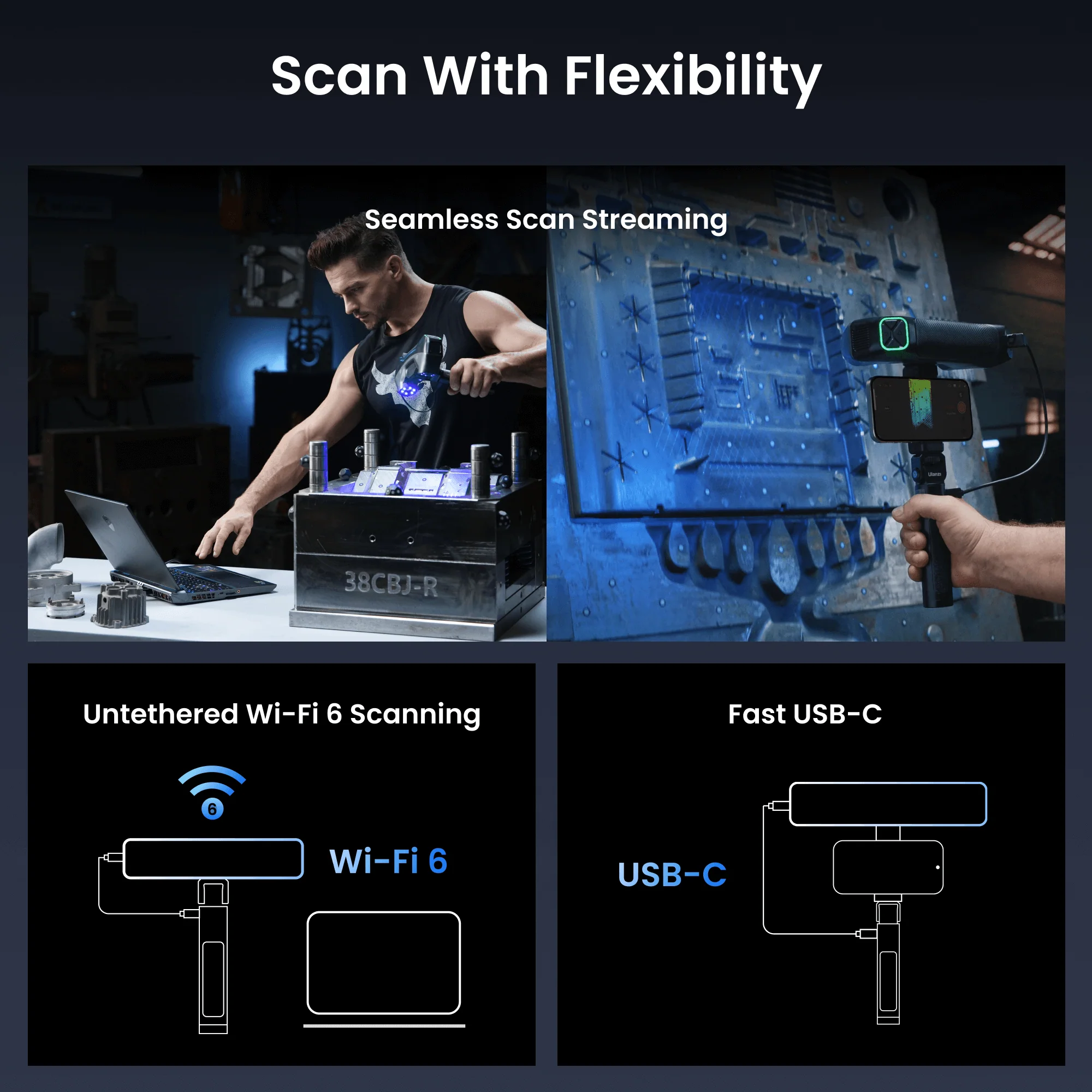 Scan With Flexibility

Seamless Scan Streaming

38CBJ-R

Ulanzi

Untethered Wi-Fi 6 Scanning

6

Wi-Fi 6

Fast USB-C

USB-C